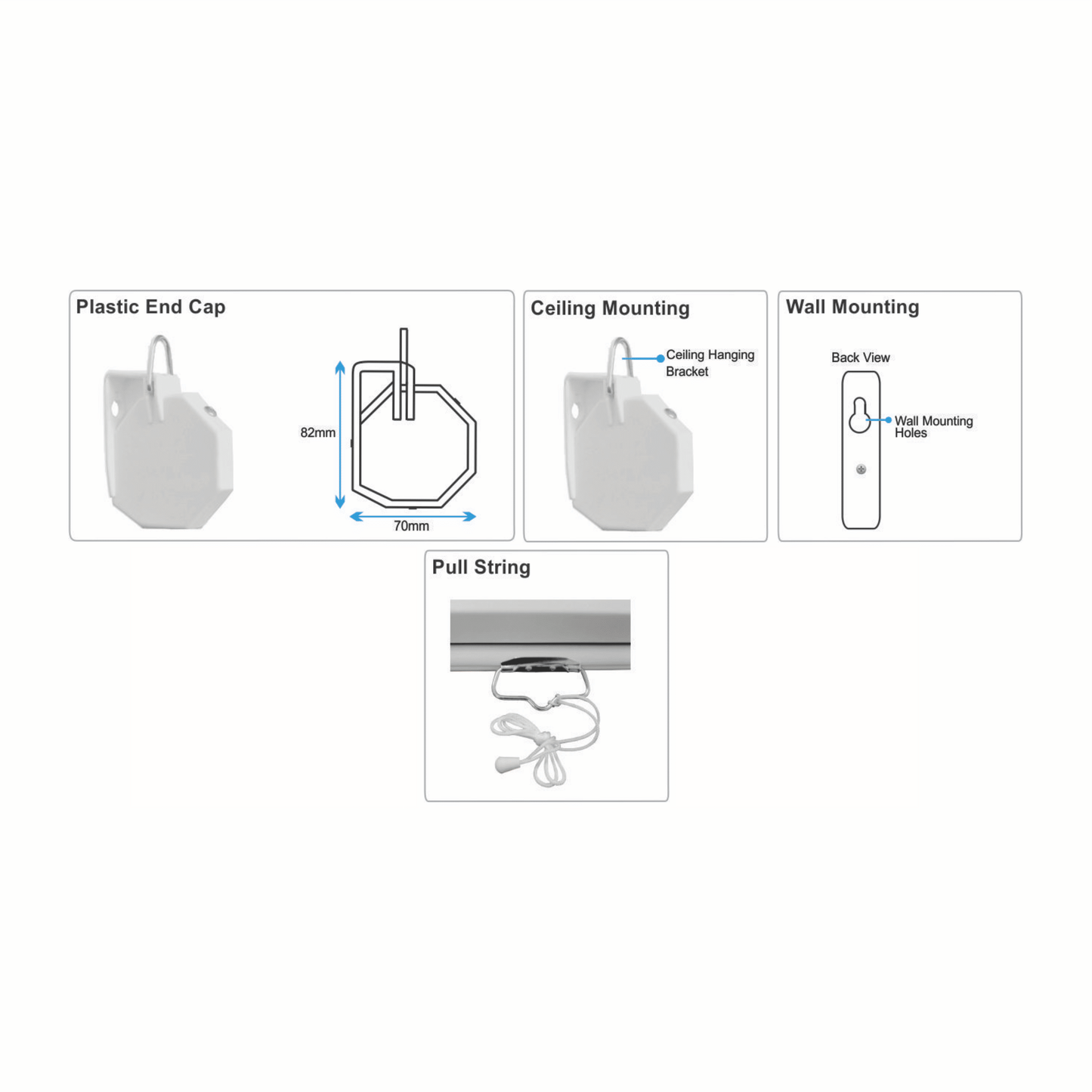 Plastic End Cap

82mm

70mm

Ceiling Mounting

Ceiling Hanging Bracket

Wall Mounting

Back View

Wall Mounting Holes

Pull String